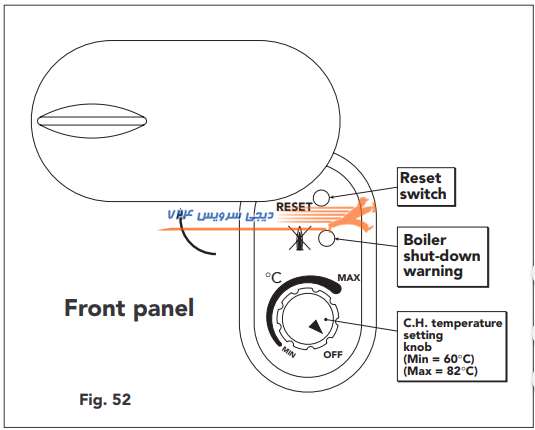 Reset switch

RESET

دیجی سرویس ۷۲۴

Boiler shut-down warning

°C

MAX

MIN

OFF

Front panel

C.H. temperature setting knob (Min = 60°C) (Max = 82°C)

Fig. 52