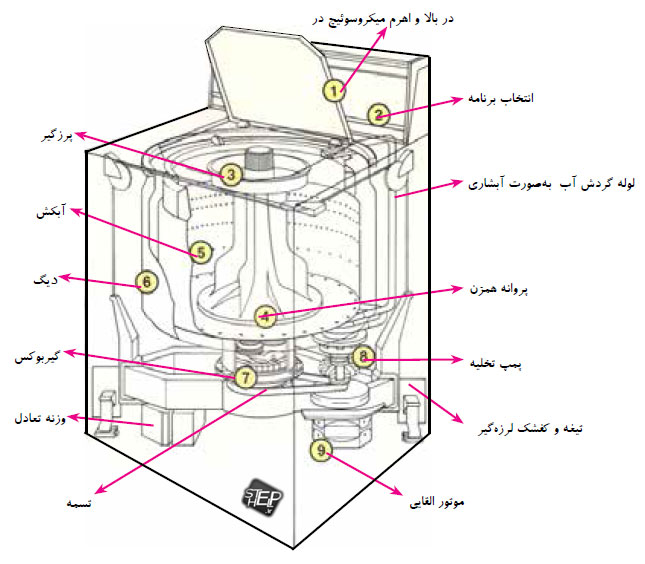 در بالا و اهرم میکروسوئیچ در
1
انتخاب برنامه
2
پرزگیر
3
لوله گردش آب به‌صورت آبشاری
آبکش
5
دیگ
6
پروانه همزن
4
گیربوکس
7
پمپ تخلیه
8
وزنه تعادل
تیغه و کفشک لرزه‌گیر
9
تسمه
موتور القایی
STEP